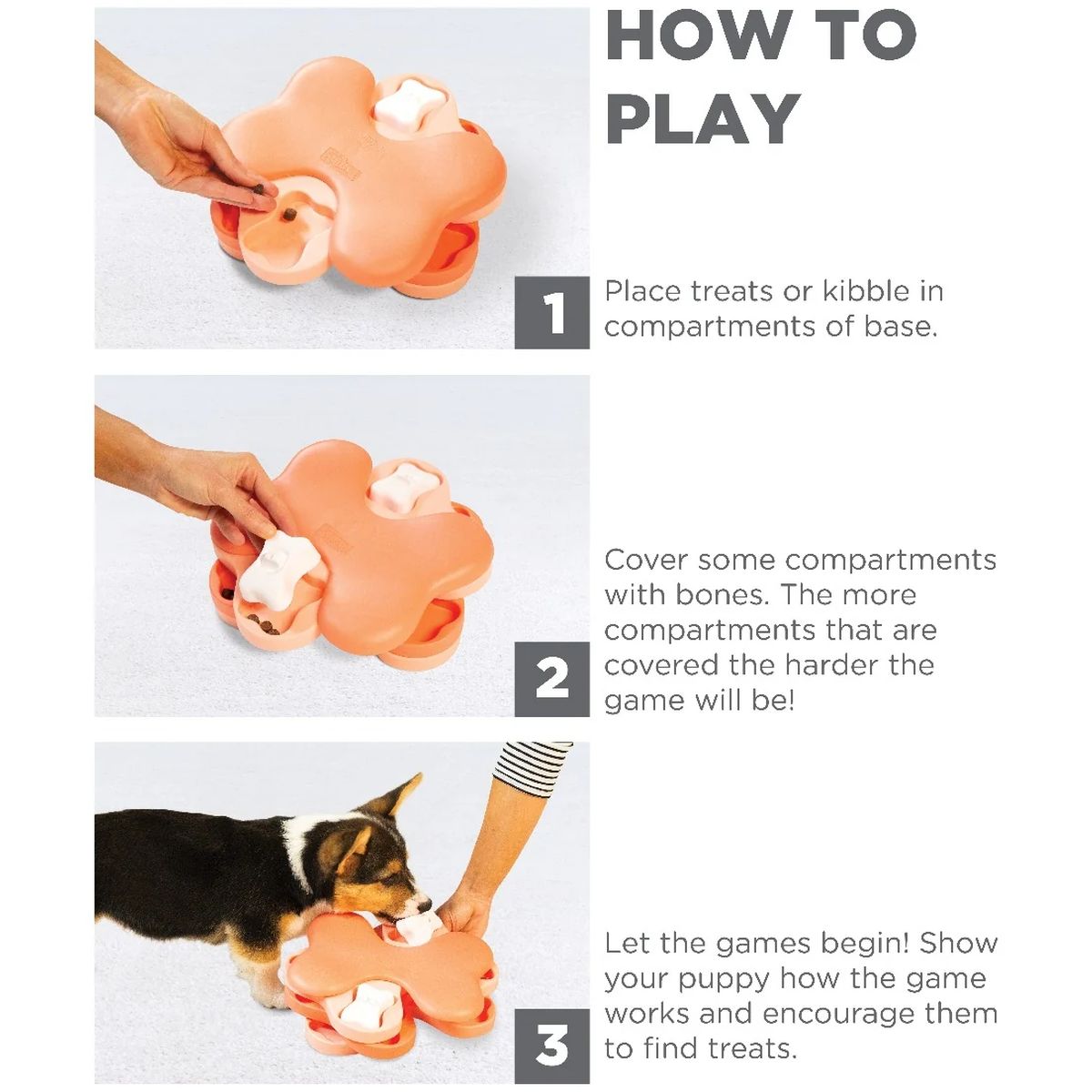 HOW TO PLAY

1
Place treats or kibble in compartments of base.

2
Cover some compartments with bones. The more compartments that are covered the harder the game will be!

3
Let the games begin! Show your puppy how the game works and encourage them to find treats.