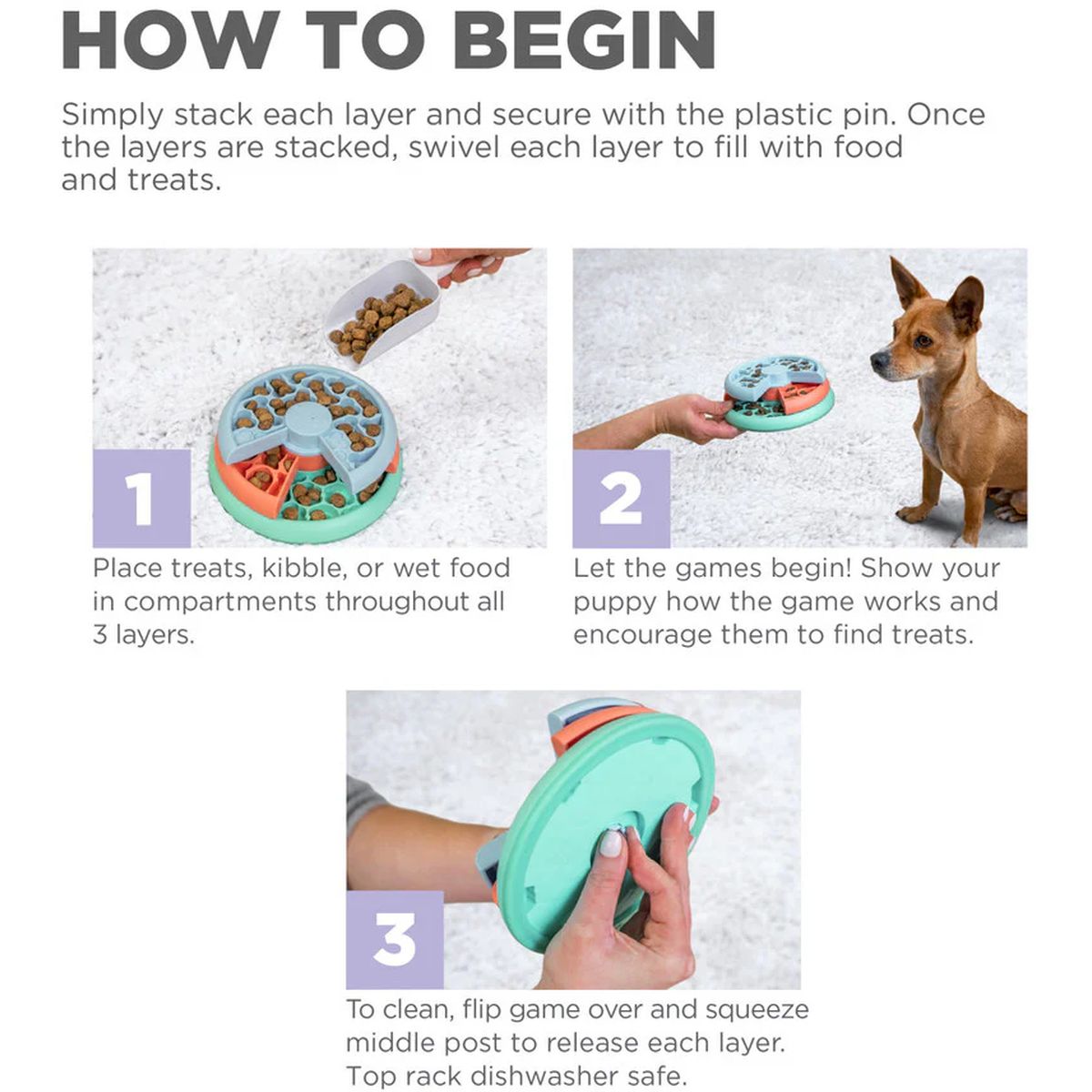 HOW TO BEGIN

Simply stack each layer and secure with the plastic pin. Once the layers are stacked, swivel each layer to fill with food and treats.

1

Place treats, kibble, or wet food in compartments throughout all 3 layers.

2

Let the games begin! Show your puppy how the game works and encourage them to find treats.

3

To clean, flip game over and squeeze middle post to release each layer. Top rack dishwasher safe.