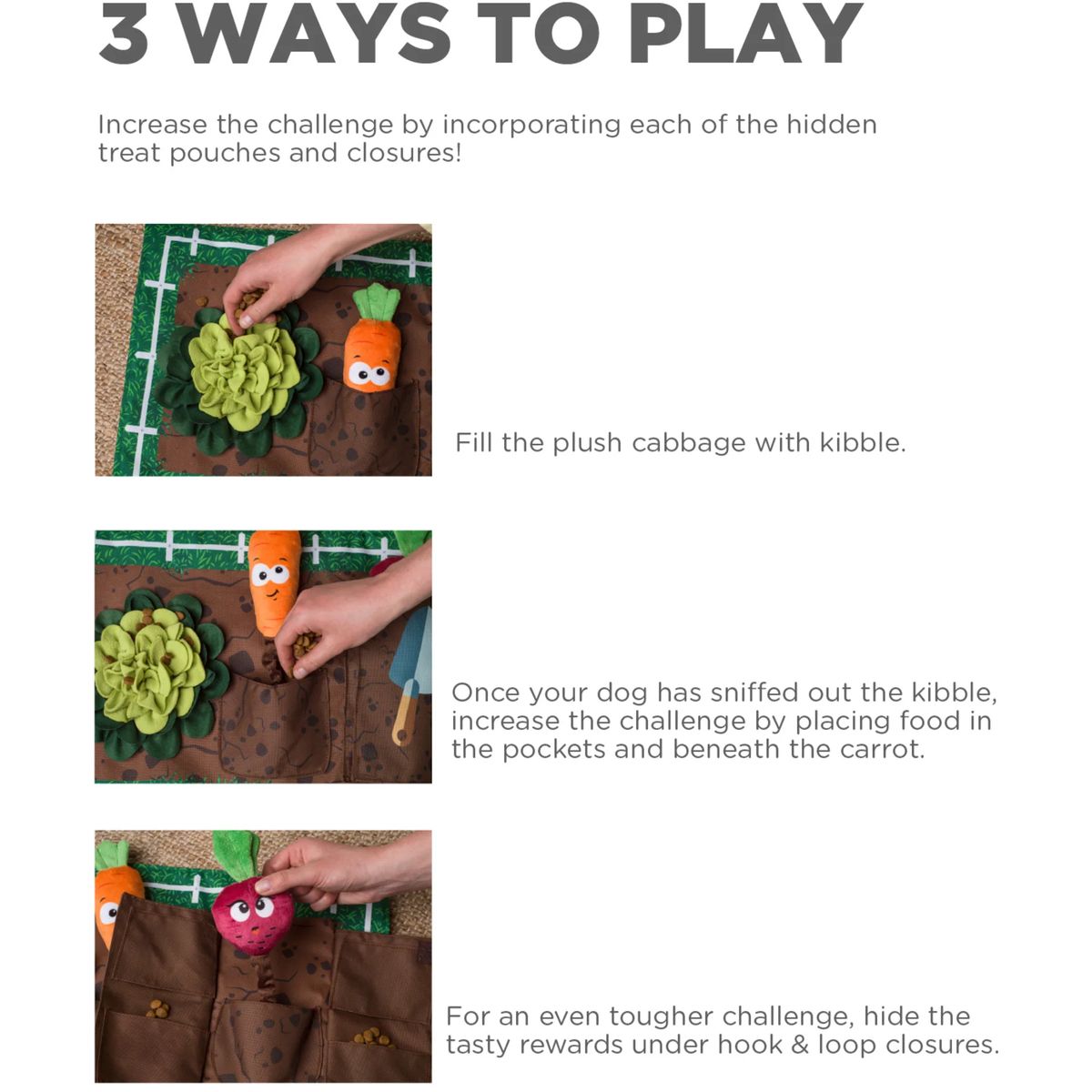 3 WAYS TO PLAY

Increase the challenge by incorporating each of the hidden treat pouches and closures!

Fill the plush cabbage with kibble.

Once your dog has sniffed out the kibble, increase the challenge by placing food in the pockets and beneath the carrot.

For an even tougher challenge, hide the tasty rewards under hook & loop closures.