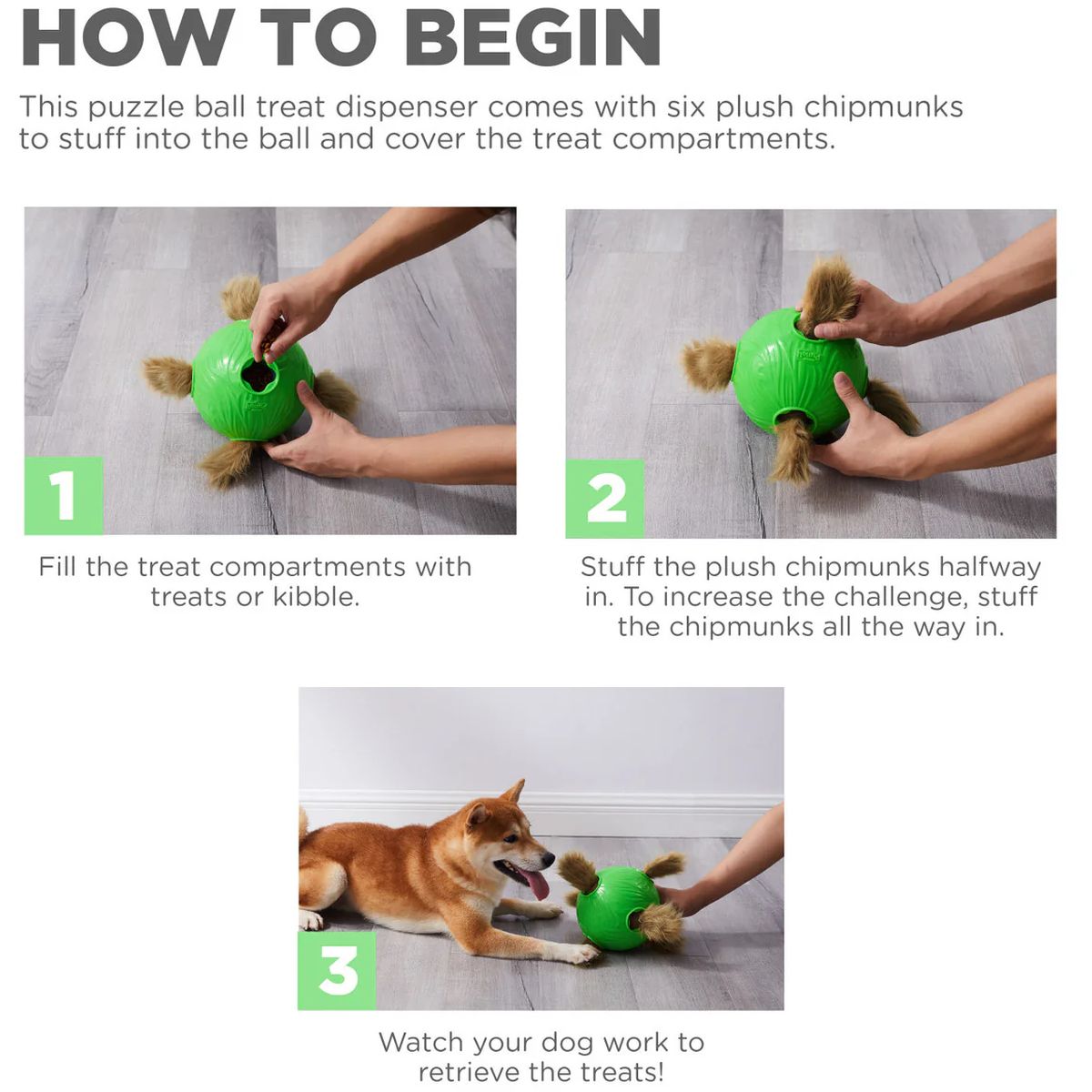 HOW TO BEGIN

This puzzle ball treat dispenser comes with six plush chipmunks to stuff into the ball and cover the treat compartments.

1

Fill the treat compartments with treats or kibble.

2

Stuff the plush chipmunks halfway in. To increase the challenge, stuff the chipmunks all the way in.

3

Watch your dog work to retrieve the treats!