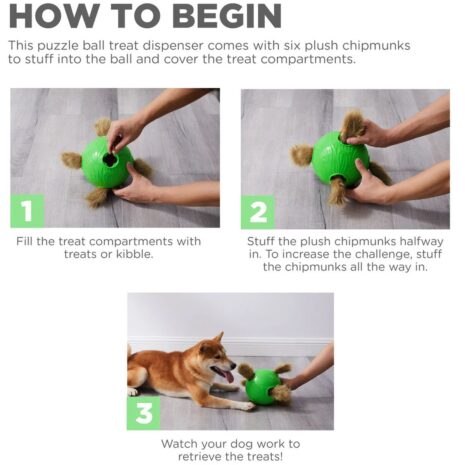 HOW TO BEGIN

This puzzle ball treat dispenser comes with six plush chipmunks to stuff into the ball and cover the treat compartments.

1

Fill the treat compartments with treats or kibble.

2

Stuff the plush chipmunks halfway in. To increase the challenge, stuff the chipmunks all the way in.

3

Watch your dog work to retrieve the treats!