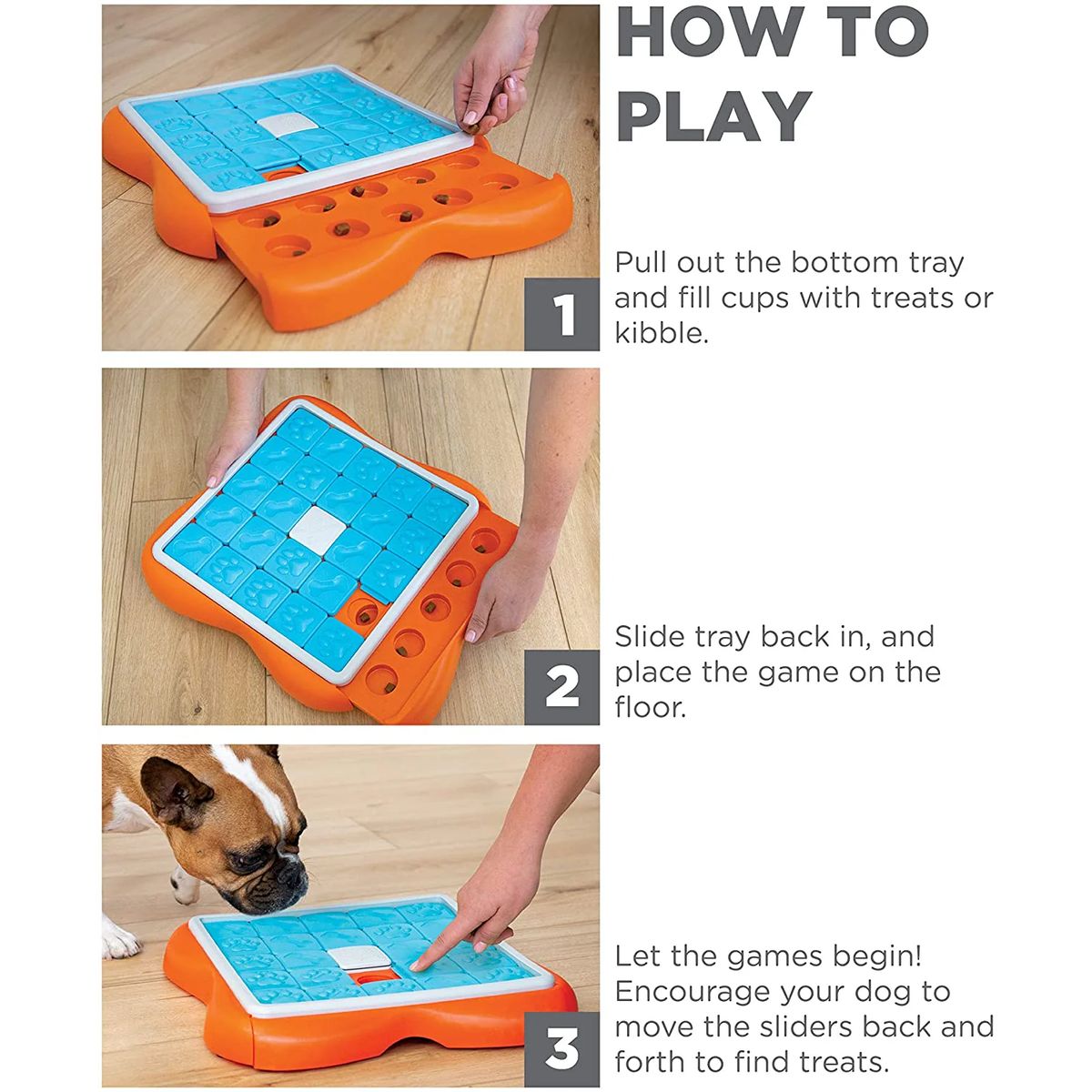 HOW TO PLAY

1

Pull out the bottom tray and fill cups with treats or kibble.

2

Slide tray back in, and place the game on the floor.

3

Let the games begin! Encourage your dog to move the sliders back and forth to find treats.