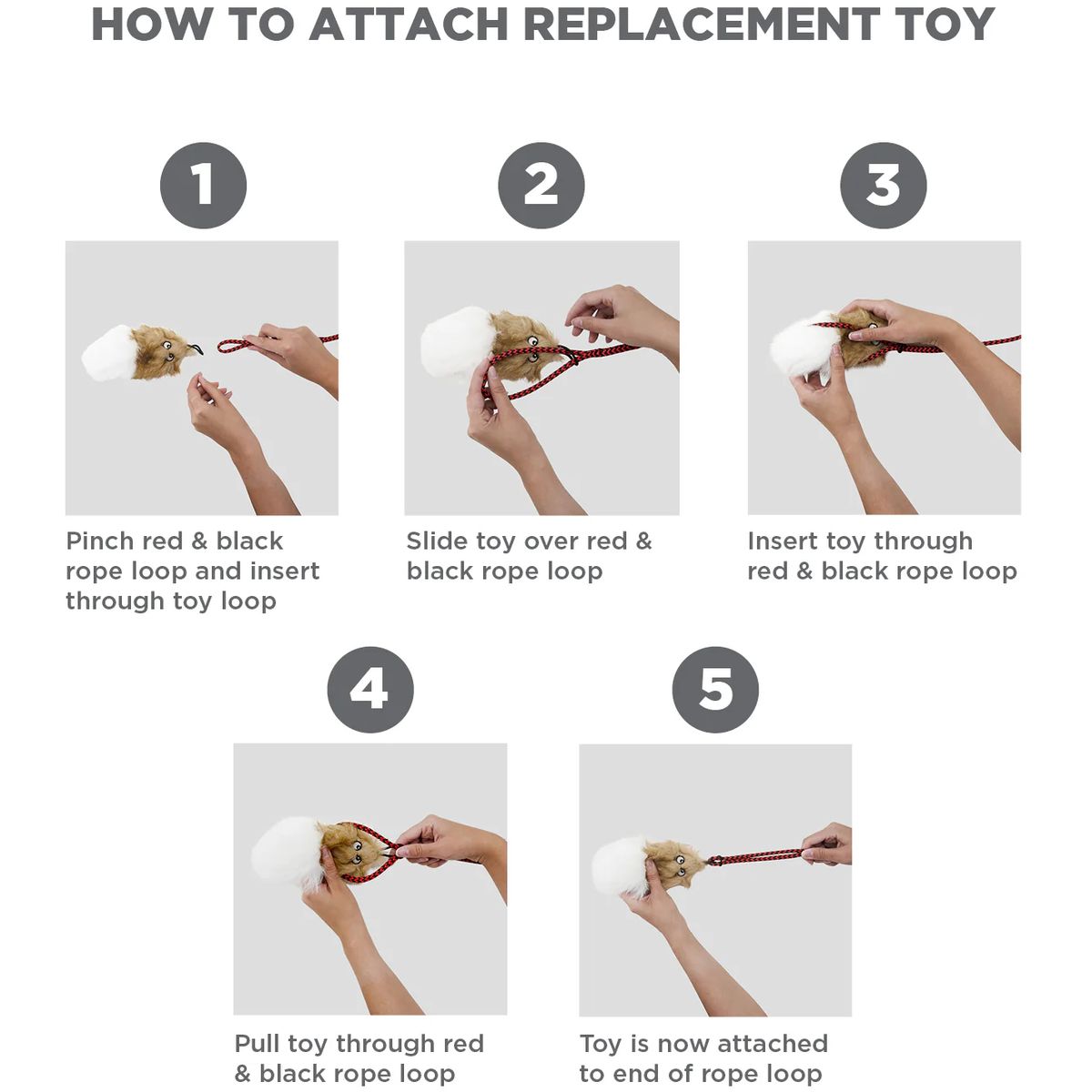 HOW TO ATTACH REPLACEMENT TOY

1

Pinch red & black rope loop and insert through toy loop

2

Slide toy over red & black rope loop

3

Insert toy through red & black rope loop

4

Pull toy through red & black rope loop

5

Toy is now attached to end of rope loop